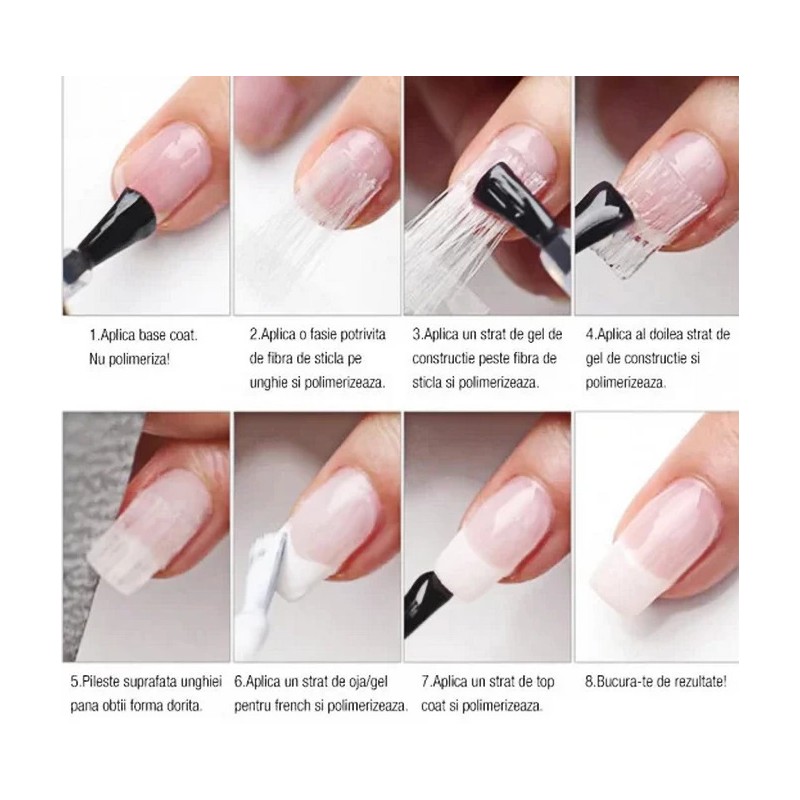 1.Aplica base coat. Nu polimeriza!

2.Aplica o fasie potrivita de fibra de sticla pe unghie si polimerizeaza.

3.Aplica un strat de gel de constructie peste fibra de sticla si polimerizeaza.

4.Aplica al doilea strat de gel de constructie si polimerizeaza.

5.Pileste suprafata unghiei pana obtii forma dorita.

6.Aplica un strat de oja/gel pentru french si polimerizeaza.

7.Aplica un strat de top coat si polimerizeaza.

8.Bucura-te de rezultate!